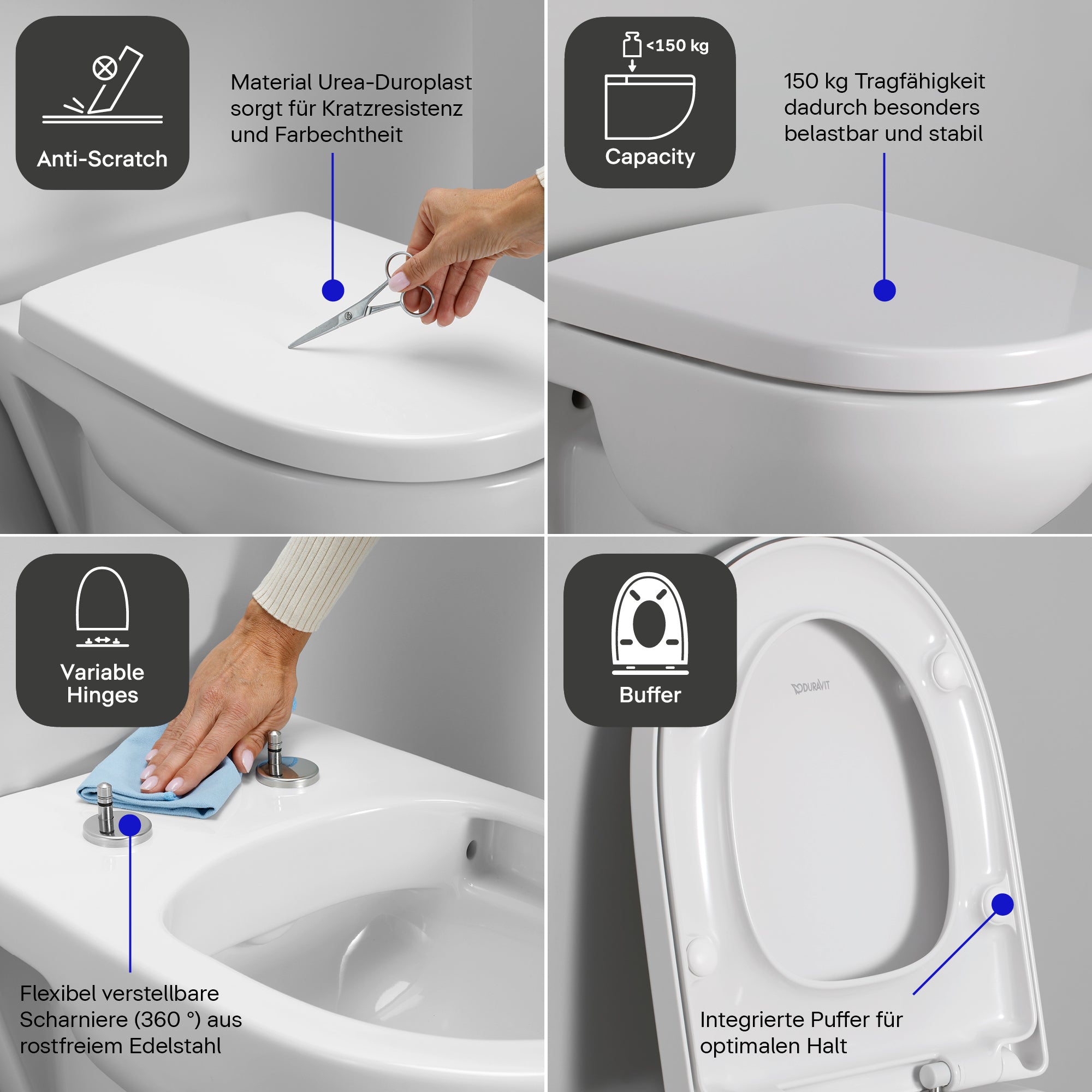 Anti-Scratch

Material Urea-Duroplast sorgt für Kratzresistenz und Farbechtheit

<150 kg

Capacity

150 kg Tragfähigkeit dadurch besonders belastbar und stabil

Variable Hinges

Flexibel verstellbare Scharniere (360 °) aus rostfreiem Edelstahl

Buffer

DURAVIT

Integrierte Puffer für optimalen Halt